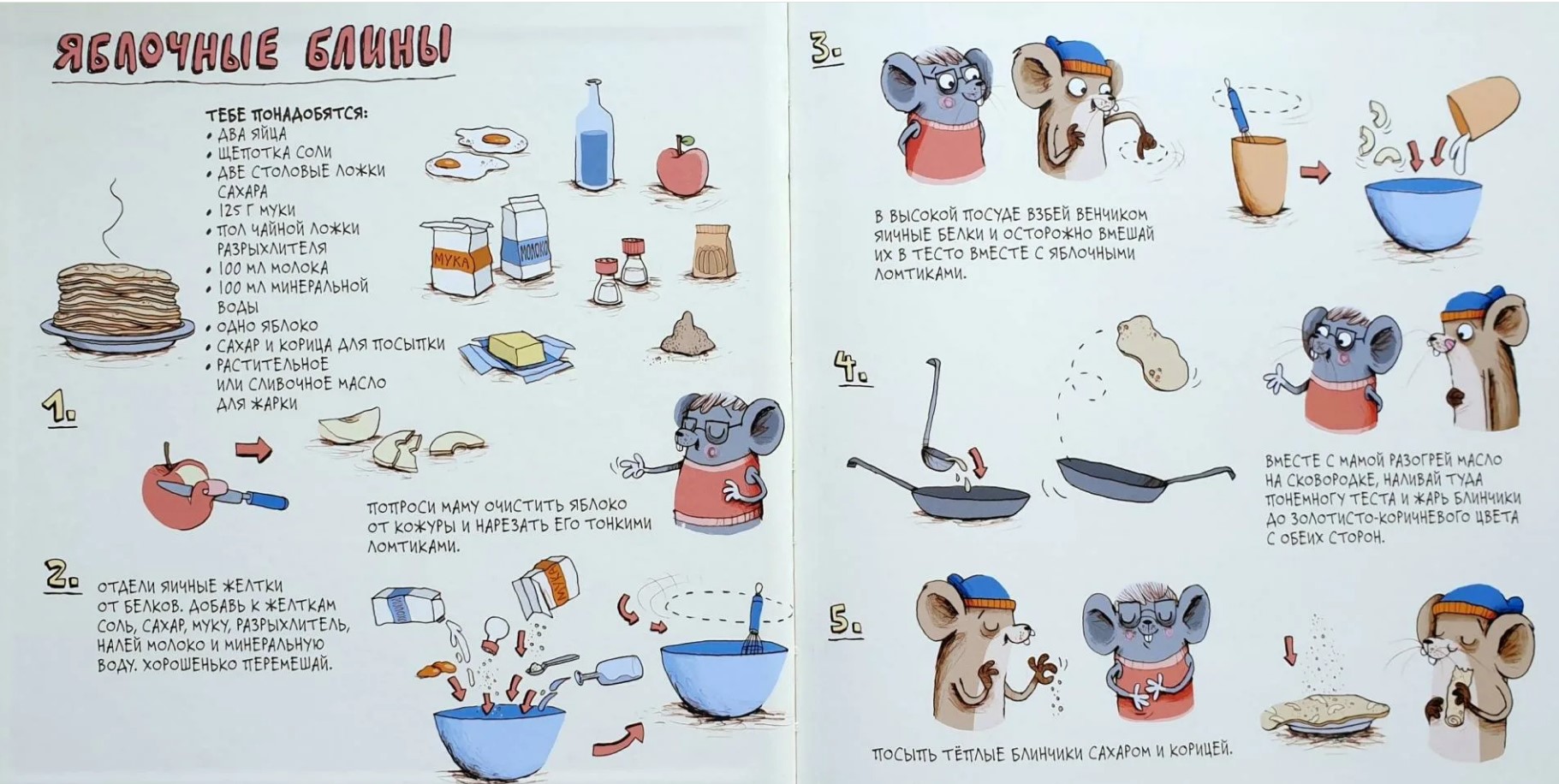 ЯБЛОЧНЫЕ БЛИНЫ

ТЕБЕ ПОНАДОБЯТСЯ:
• ДВА ЯЙЦА
• ЩЕПОТКА СОЛИ
• ДВЕ СТОЛОВЫЕ ЛОЖКИ САХАРА
• 125 Г МУКИ
• ПОЛ ЧАЙНОЙ ЛОЖКИ РАЗРЫХЛИТЕЛЯ
• 100 МЛ МОЛОКА
• 100 МЛ МИНЕРАЛЬНОЙ ВОДЫ
• ОДНО ЯБЛОКО
• САХАР И КОРИЦА ДЛЯ ПОСЫПКИ
• РАСТИТЕЛЬНОЕ ИЛИ СЛИВОЧНОЕ МАСЛО ДЛЯ ЖАРКИ

МУКА

МОЛОКО

1.

ПОПРОСИ МАМУ ОЧИСТИТЬ ЯБЛОКО ОТ КОЖУРЫ И НАРЕЗАТЬ ЕГО ТОНКИМИ ЛОМТИКАМИ.

2.

ОТДЕЛИ ЯИЧНЫЕ ЖЕЛТКИ ОТ БЕЛКОВ. ДОБАВЬ К ЖЕЛТКАМ СОЛЬ, САХАР, МУКУ, РАЗРЫХЛИТЕЛЬ, НАЛЕЙ МОЛОКО И МИНЕРАЛЬНУЮ ВОДУ. ХОРОШЕНЬКО ПЕРЕМЕШАЙ.

МОЛОКО

МУКА

3.

В ВЫСОКОЙ ПОСУДЕ ВЗБЕЙ ВЕНЧИКОМ ЯИЧНЫЕ БЕЛКИ И ОСТОРОЖНО ВМЕШАЙ ИХ В ТЕСТО ВМЕСТЕ С ЯБЛОЧНЫМИ ЛОМТИКАМИ.

4.

ВМЕСТЕ С МАМОЙ РАЗОГРЕЙ МАСЛО НА СКОВОРОДКЕ, НАЛИВАЙ ТУДА ПОНЕМНОГУ ТЕСТА И ЖАРЬ БЛИНЧИКИ ДО ЗОЛОТИСТО-КОРИЧНЕВОГО ЦВЕТА С ОБЕИХ СТОРОН.

5.

ПОСЫПЬ ТЁПЛЫЕ БЛИНЧИКИ САХАРОМ И КОРИЦЕЙ.