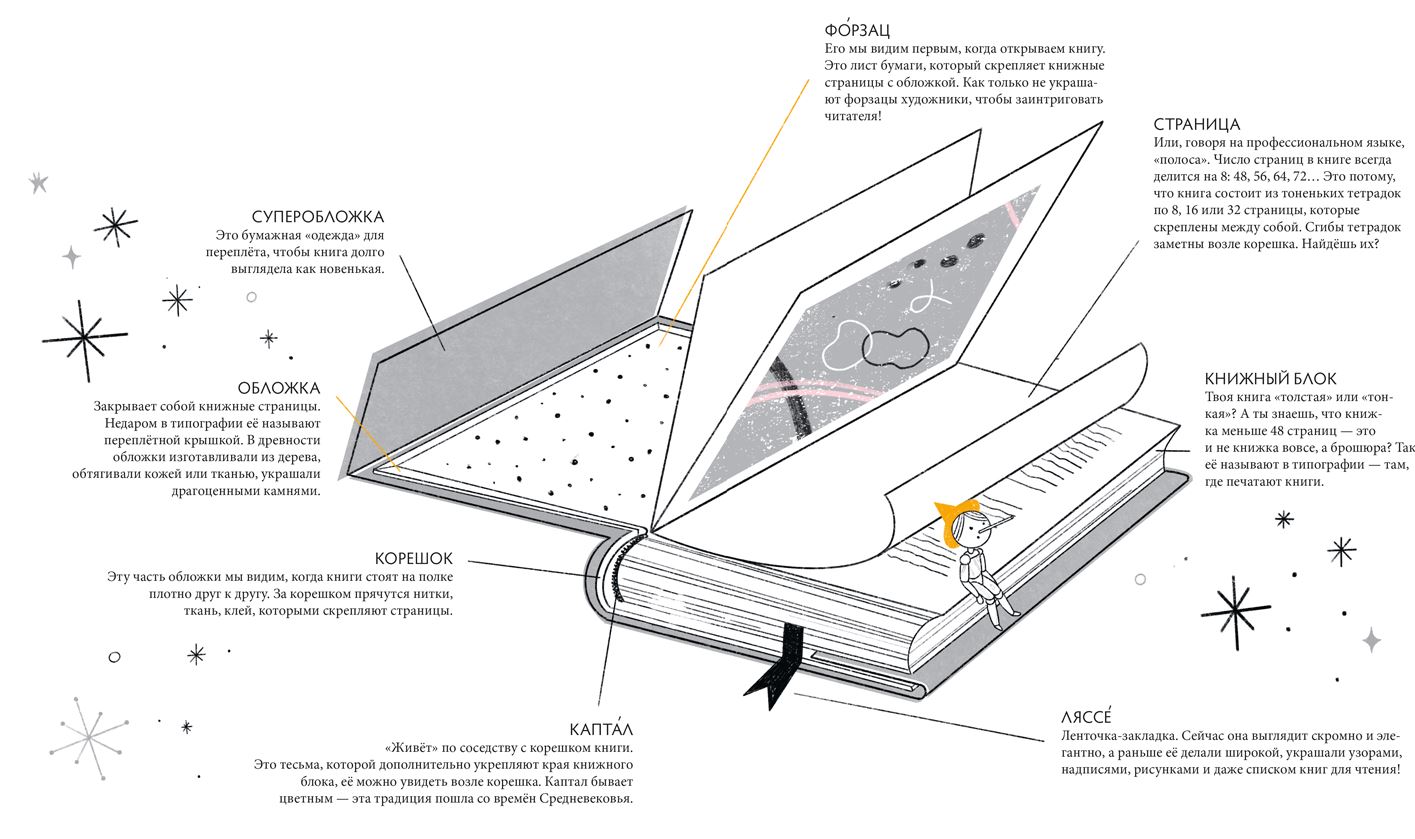 ФО́РЗАЦ
Его мы видим первым, когда открываем книгу. Это лист бумаги, который скрепляет книжные страницы с обложкой. Как только не украшают форзацы художники, чтобы заинтриговать читателя!

СТРАНИЦА
Или, говоря на профессиональном языке, «полоса». Число страниц в книге всегда делится на 8: 48, 56, 64, 72… Это потому, что книга состоит из тоненьких тетрадок по 8, 16 или 32 страницы, которые скреплены между собой. Сгибы тетрадок заметны возле корешка. Найдёшь их?

СУПЕРОБЛОЖКА
Это бумажная «одежда» для переплёта, чтобы книга долго выглядела как новенькая.

ОБЛОЖКА
Закрывает собой книжные страницы. Недаром в типографии её называют переплётной крышкой. В древности обложки изготавливали из дерева, обтягивали кожей или тканью, украшали драгоценными камнями.

КНИЖНЫЙ БЛОК
Твоя книга «толстая» или «тонкая»? А ты знаешь, что книжка меньше 48 страниц — это и не книжка вовсе, а брошюра? Так её называют в типографии — там, где печатают книги.

КОРЕШОК
Эту часть обложки мы видим, когда книги стоят на полке плотно друг к другу. За корешком прячутся нитки, ткань, клей, которыми скрепляют страницы.

КАПТА́Л
«Живёт» по соседству с корешком книги. Это тесьма, которой дополнительно укрепляют края книжного блока, её можно увидеть возле корешка. Каптал бывает цветным — эта традиция пошла со времён Средневековья.

ЛЯССЕ́
Ленточка-закладка. Сейчас она выглядит скромно и элегантно, а раньше её делали широкой, украшали узорами, надписями, рисунками и даже списком книг для чтения!